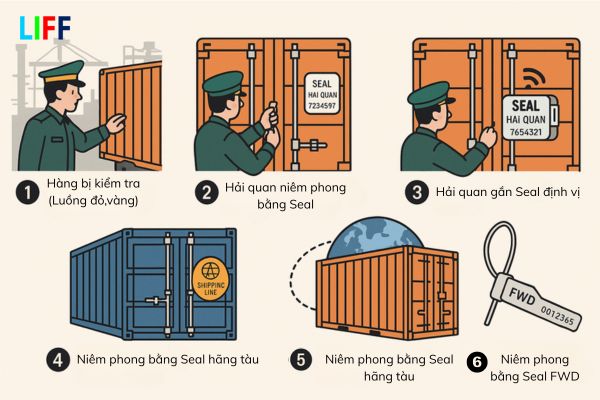 LIFF

SEAL
HAI QUAN
7234597

SEAL
HAI QUAN
7654321

1 Hàng bị kiểm tra (Luồng đỏ,vàng)

2 Hải quan niêm phong bằng Seal

3 Hải quan gắn Seal định vị

SHIPPING LINE

FWD 0012365

4 Niêm phong bằng Seal hãng tàu

5 Niêm phong bằng Seal hãng tàu

6 Niêm phong bằng Seal FWD